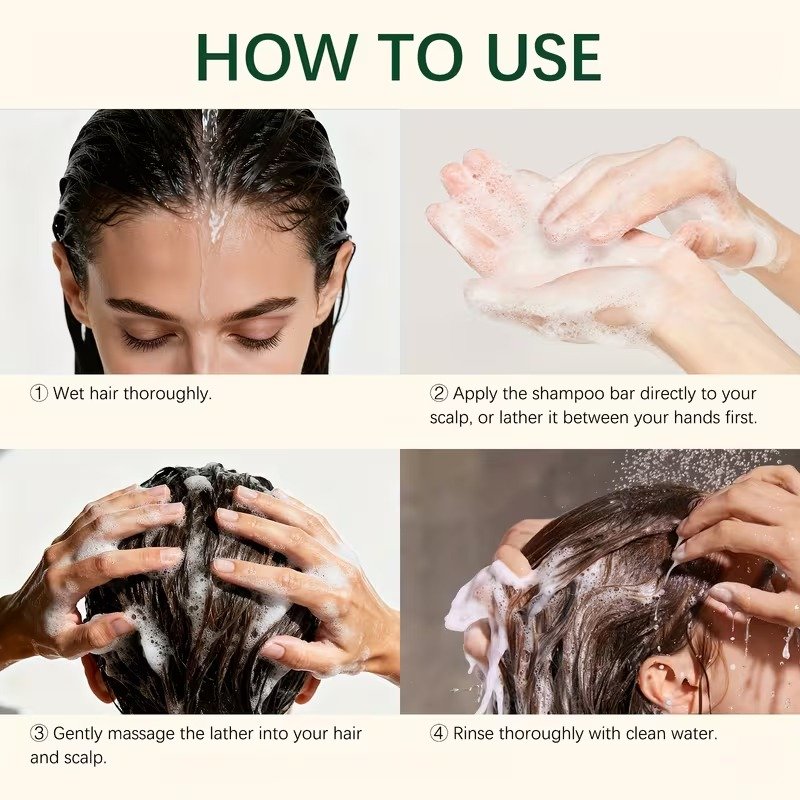 HOW TO USE

① Wet hair thoroughly.

② Apply the shampoo bar directly to your scalp, or lather it between your hands first.

③ Gently massage the lather into your hair and scalp.

④ Rinse thoroughly with clean water.