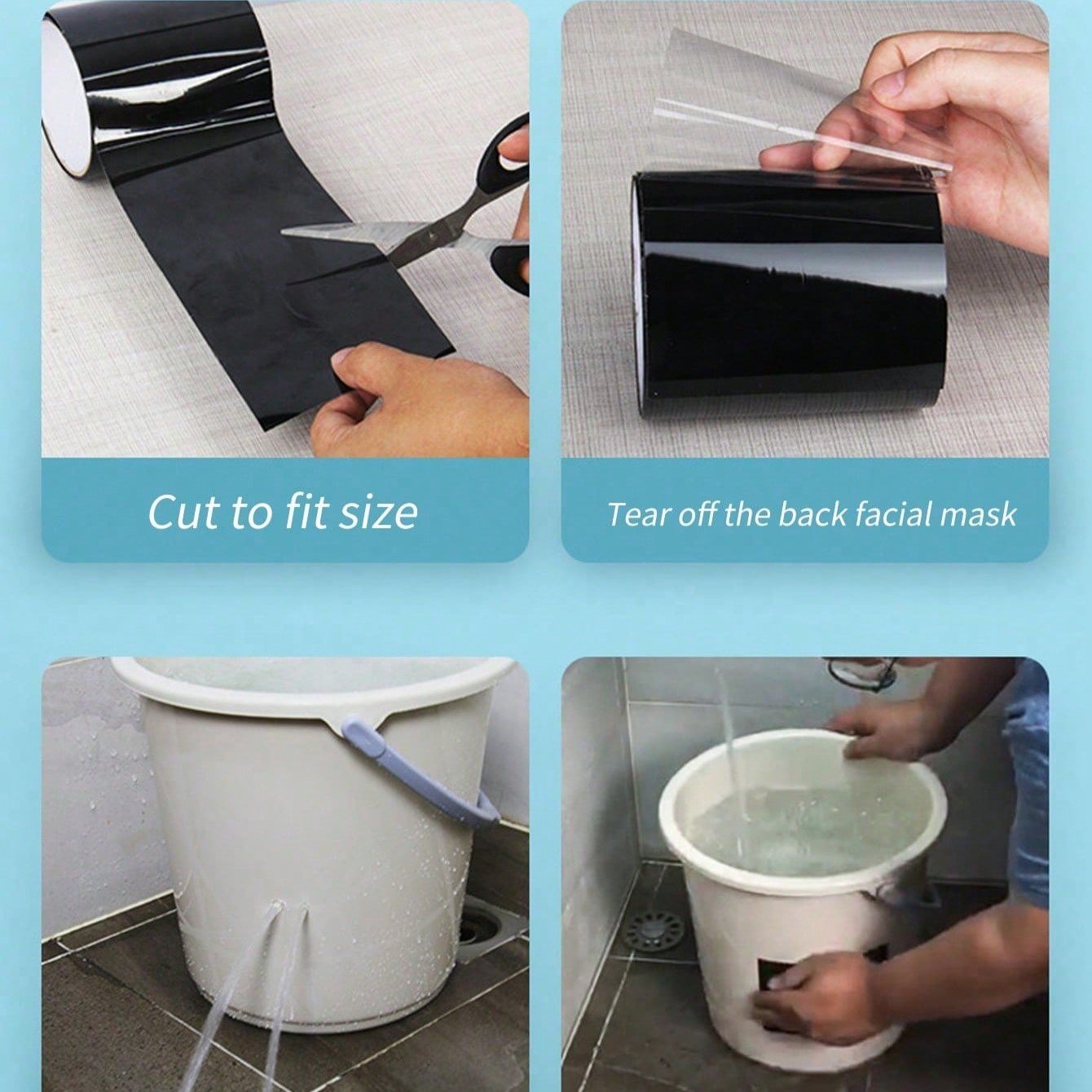 Cut to fit size

Tear off the back facial mask