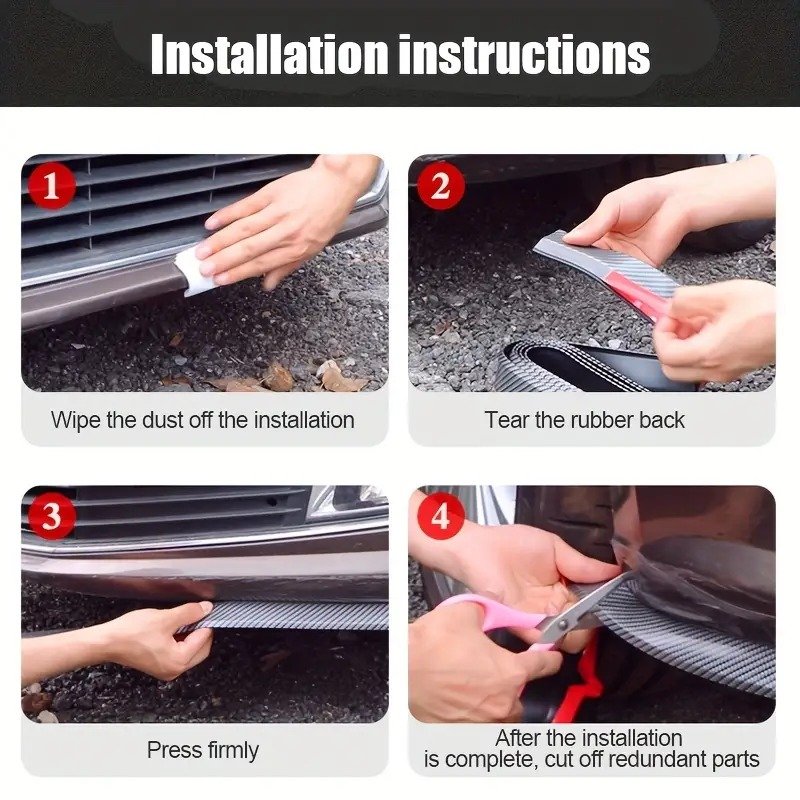 Installation instructions

1

Wipe the dust off the installation

2

Tear the rubber back

3

Press firmly

4

After the installation is complete, cut off redundant parts