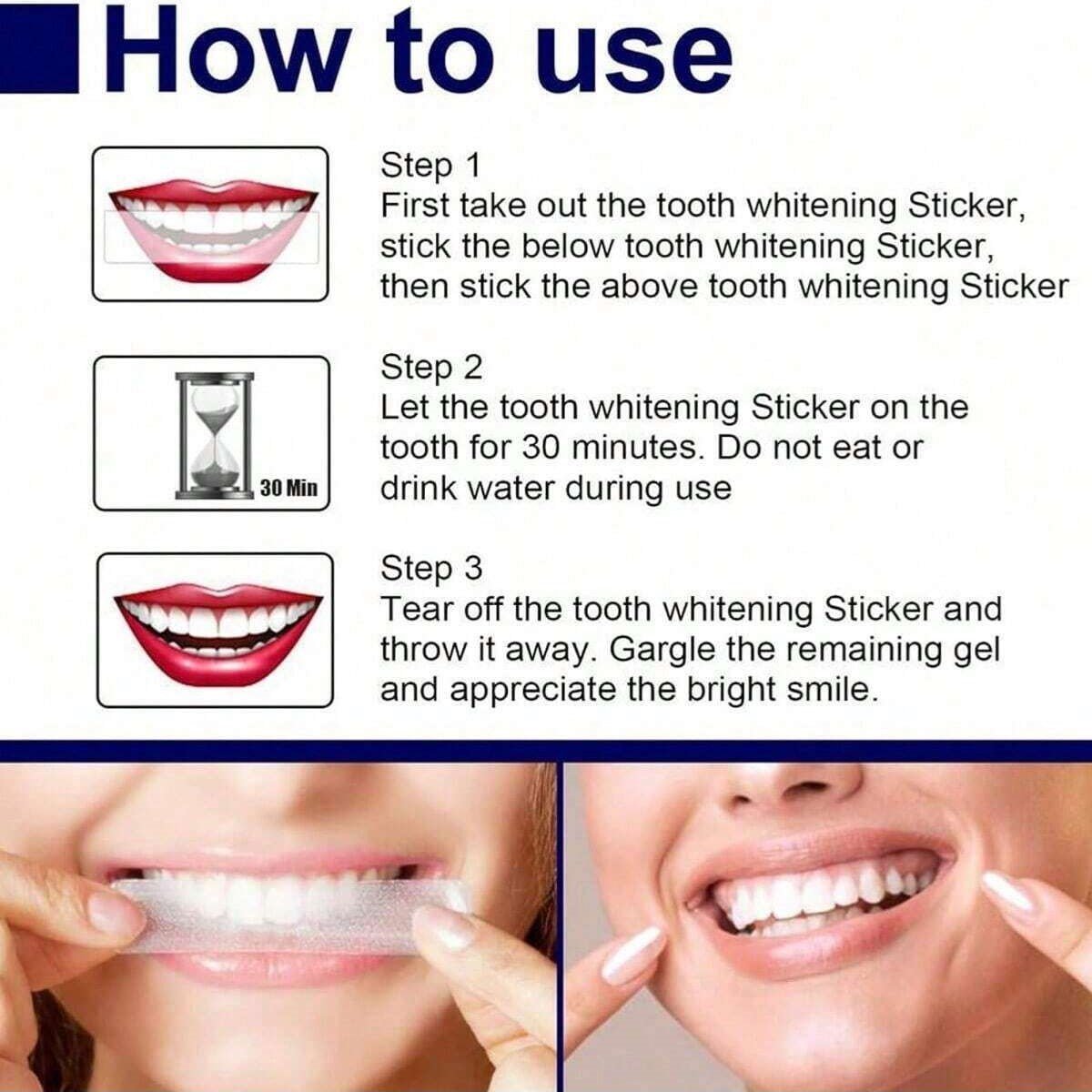 How to use

Step 1
First take out the tooth whitening Sticker, stick the below tooth whitening Sticker, then stick the above tooth whitening Sticker

30 Min

Step 2
Let the tooth whitening Sticker on the tooth for 30 minutes. Do not eat or drink water during use

Step 3
Tear off the tooth whitening Sticker and throw it away. Gargle the remaining gel and appreciate the bright smile.