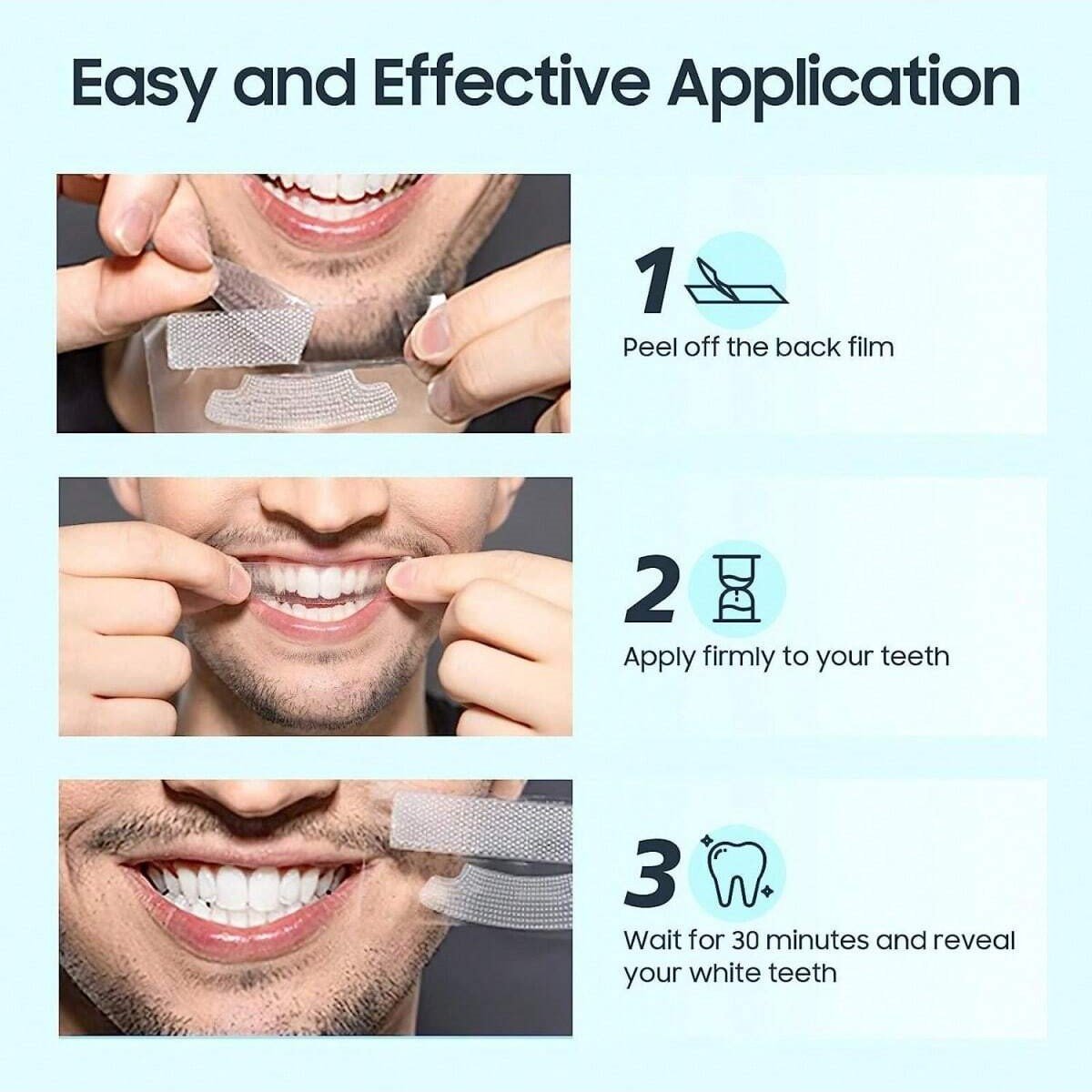 Easy and Effective Application

1

Peel off the back film

2

Apply firmly to your teeth

3

Wait for 30 minutes and reveal your white teeth